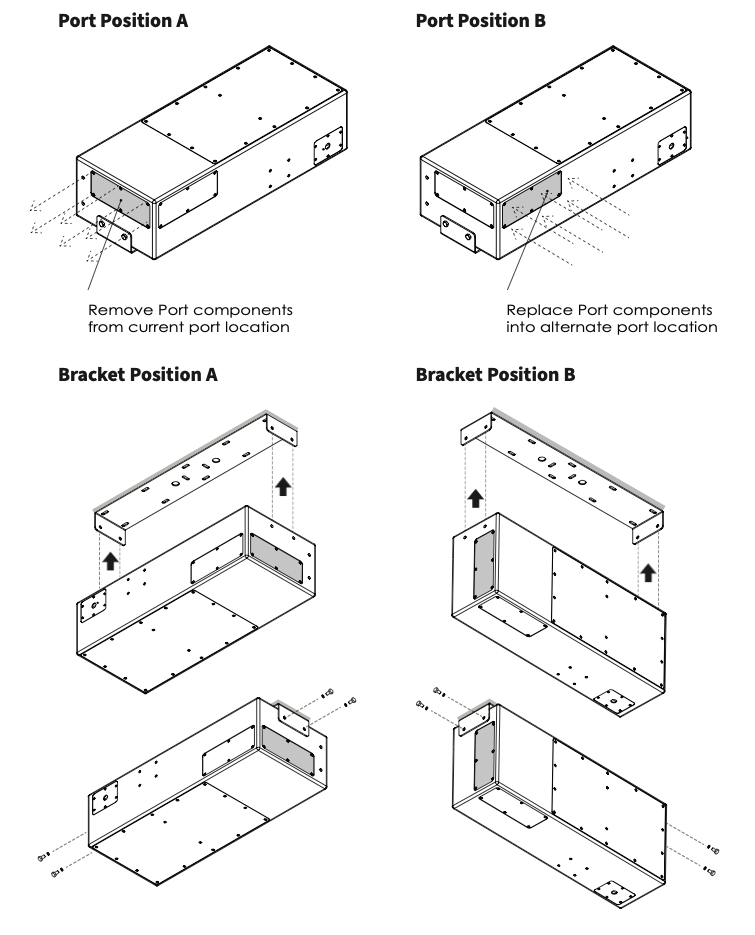 Port Position A

Remove Port components from current port location

Port Position B

Replace Port components into alternate port location

Bracket Position A

Bracket Position B